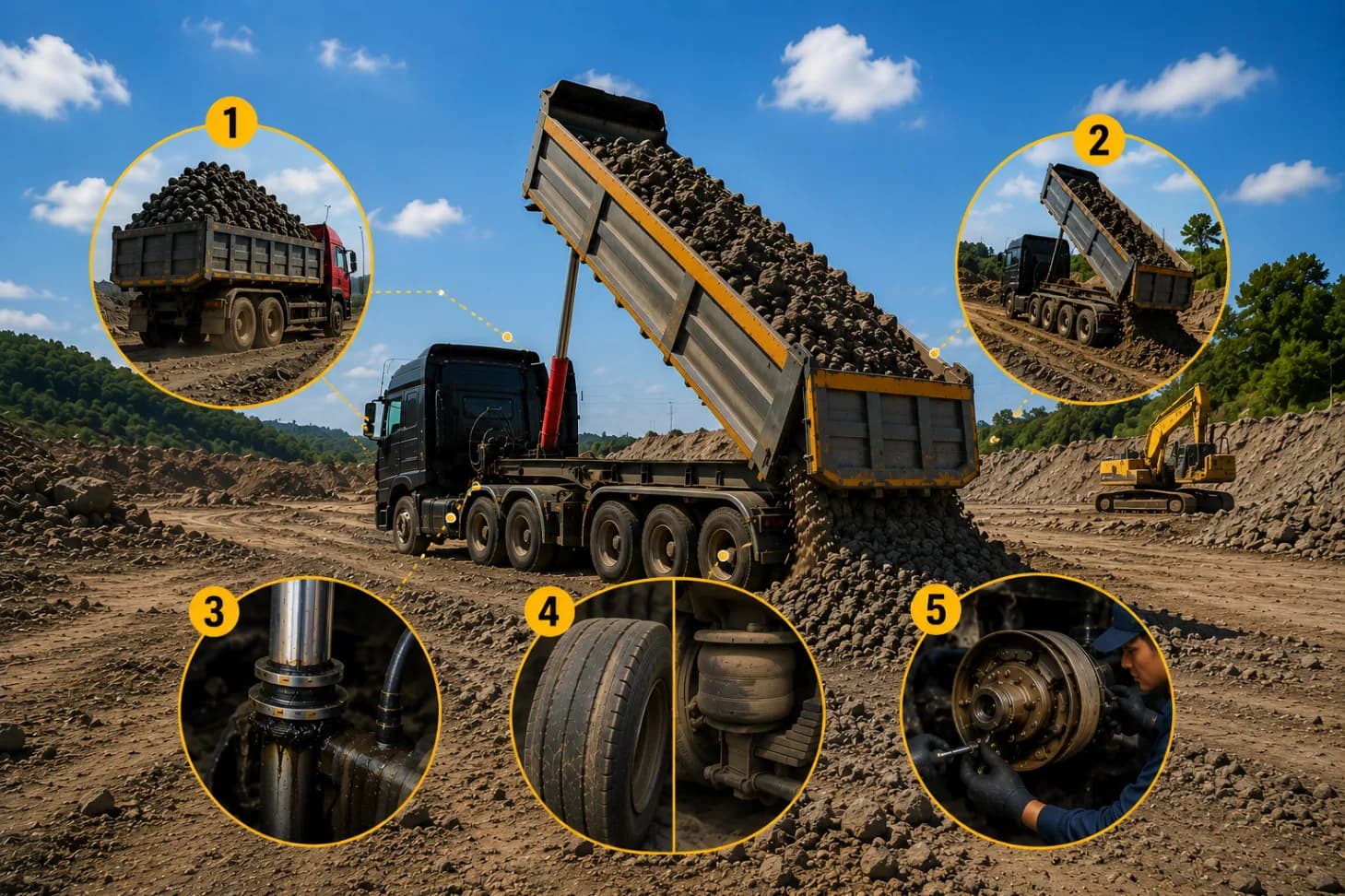 1
2
3
4
5